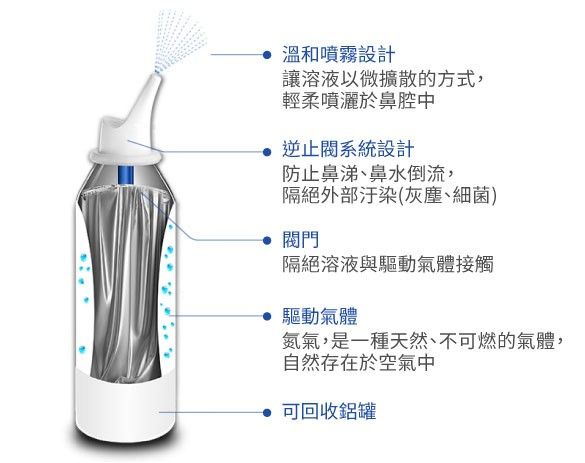 溫和噴霧設計
讓溶液以微擴散的方式，輕柔噴灑於鼻腔中

逆止閥系統設計
防止鼻涕、鼻水倒流，隔絕外部汙染(灰塵、細菌)

閥門
隔絕溶液與驅動氣體接觸

驅動氣體
氮氣，是一種天然、不可燃的氣體，自然存在於空氣中

可回收鋁罐