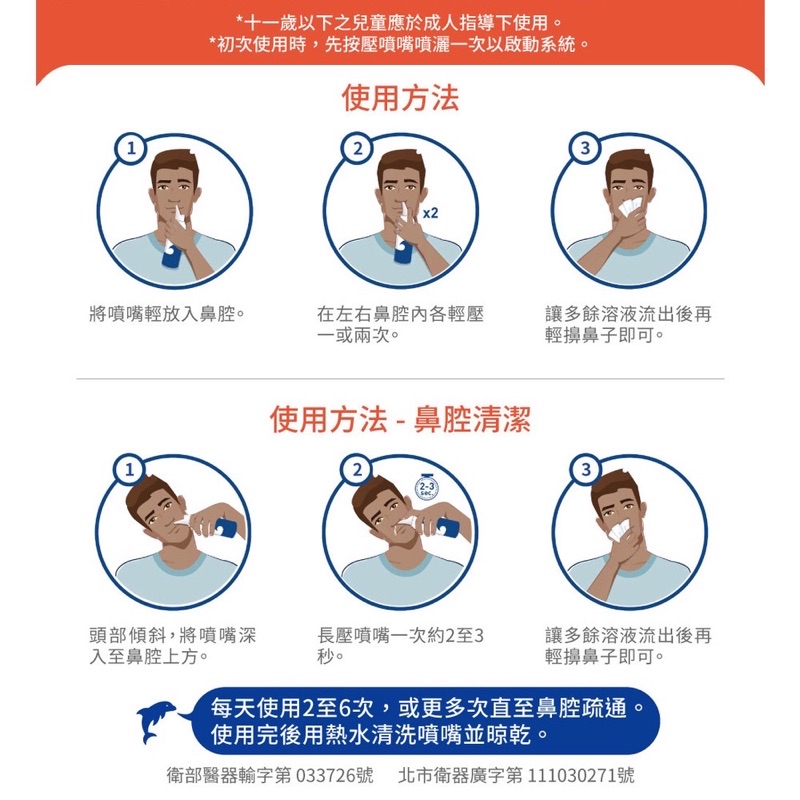 *十一歲以下之兒童應於成人指導下使用。
*初次使用時，先按壓噴嘴噴灑一次以啟動系統。

使用方法

1
將噴嘴輕放入鼻腔。

2
x2
在左右鼻腔內各輕壓一或兩次。

3
讓多餘溶液流出後再輕擤鼻子即可。

使用方法 - 鼻腔清潔

1
頭部傾斜，將噴嘴深入至鼻腔上方。

2
2-3 sec.
長壓噴嘴一次約2至3秒。

3
讓多餘溶液流出後再輕擤鼻子即可。

每天使用2至6次，或更多次直至鼻腔疏通。
使用完後用熱水清洗噴嘴並晾乾。

衛部醫器輸字第 033726號　北市衛器廣字第 111030271號