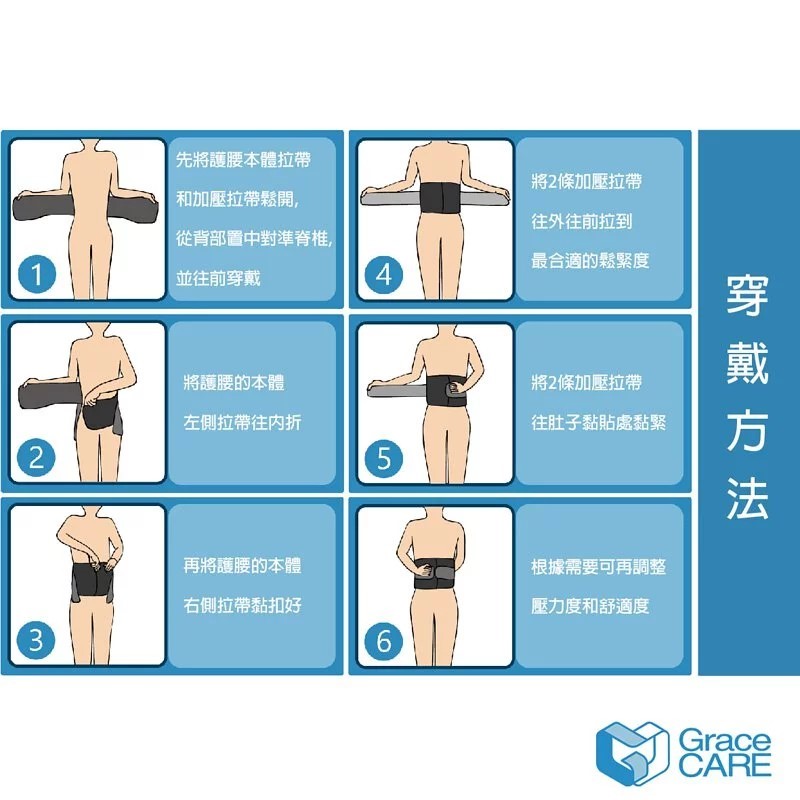 1
先將護腰本體拉帶和加壓拉帶鬆開，從背部置中對準脊椎，並往前穿戴

2
將護腰的本體左側拉帶往內折

3
再將護腰的本體右側拉帶黏扣好

4
將2條加壓拉帶往外往前拉到最合適的鬆緊度

5
將2條加壓拉帶往肚子黏貼處黏緊

6
根據需要可再調整壓力度和舒適度

穿戴方法

Grace CARE