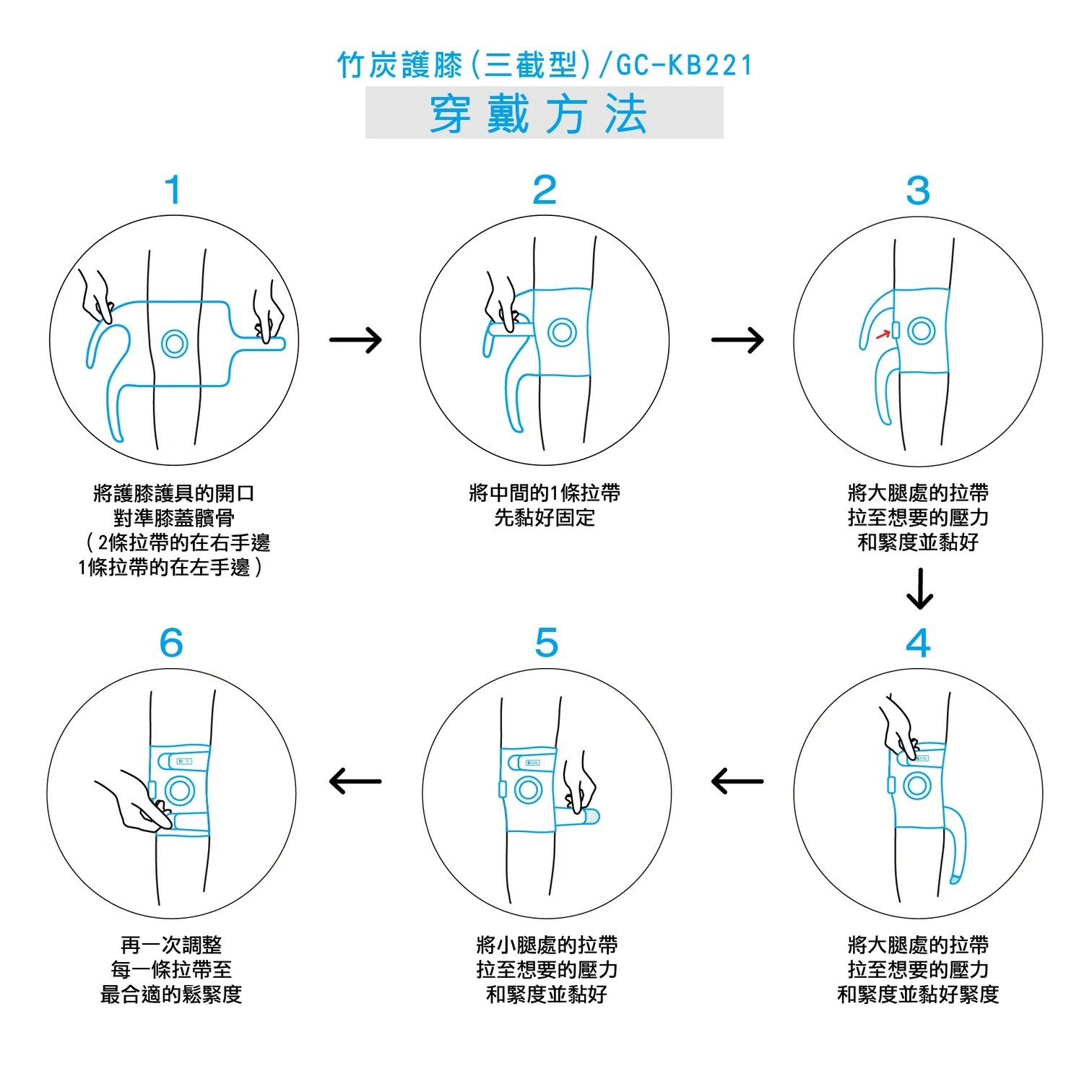 竹炭護膝(三截型)/GC-KB221

穿戴方法

1

將護膝護具的開口
對準膝蓋髕骨
(2條拉帶的在右手邊
1條拉帶的在左手邊)

2

將中間的1條拉帶
先黏好固定

3

將大腿處的拉帶
拉至想要的壓力
和緊度並黏好

4

將大腿處的拉帶
拉至想要的壓力
和緊度並黏好緊度

5

將小腿處的拉帶
拉至想要的壓力
和緊度並黏好

6

再一次調整
每一條拉帶至
最合適的鬆緊度