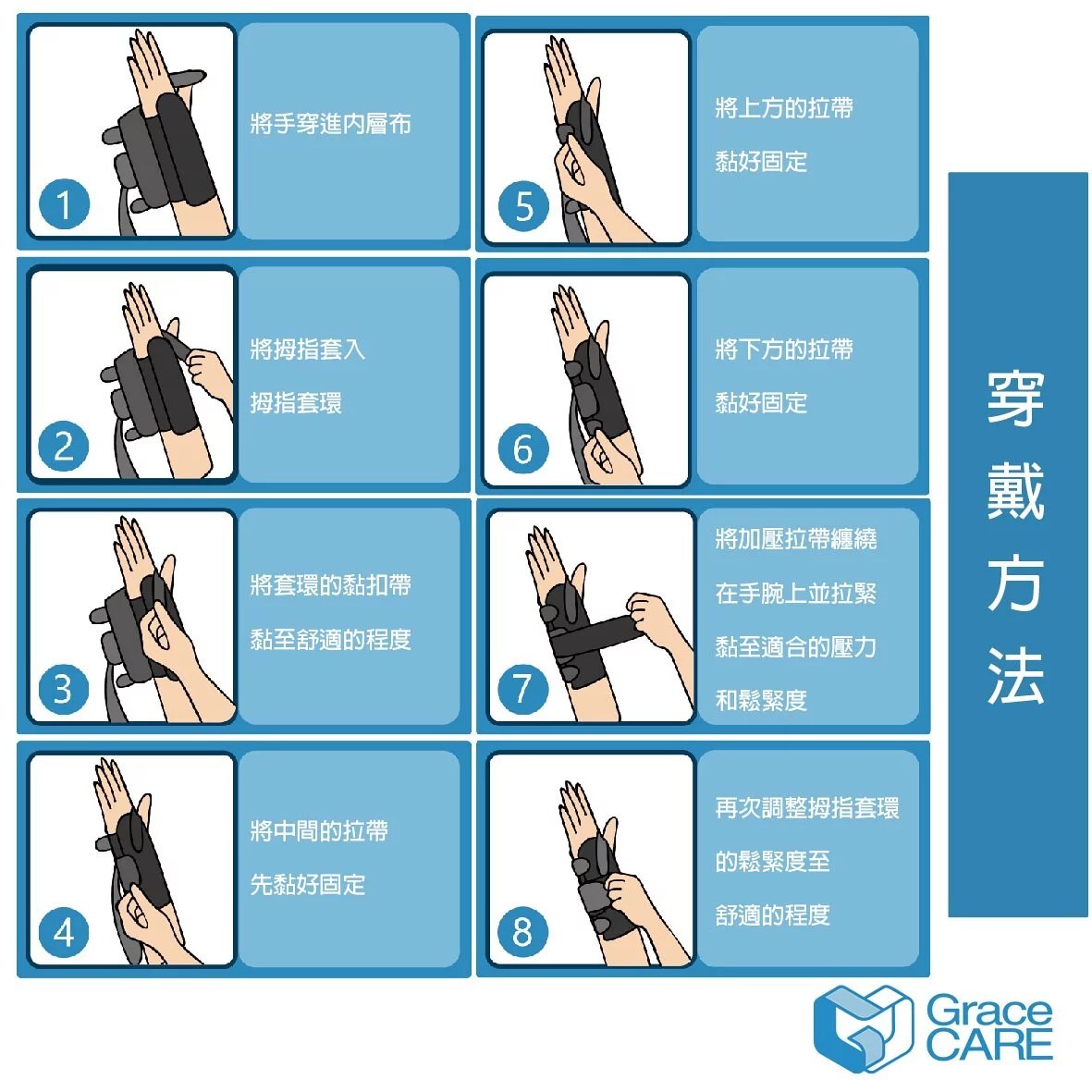 1
將手穿進內層布

2
將拇指套入
拇指套環

3
將套環的黏扣帶
黏至舒適的程度

4
將中間的拉帶
先黏好固定

5
將上方的拉帶
黏好固定

6
將下方的拉帶
黏好固定

7
將加壓拉帶纏繞
在手腕上並拉緊
黏至適合的壓力
和鬆緊度

8
再次調整拇指套環
的鬆緊度至
舒適的程度

穿戴方法

Grace CARE