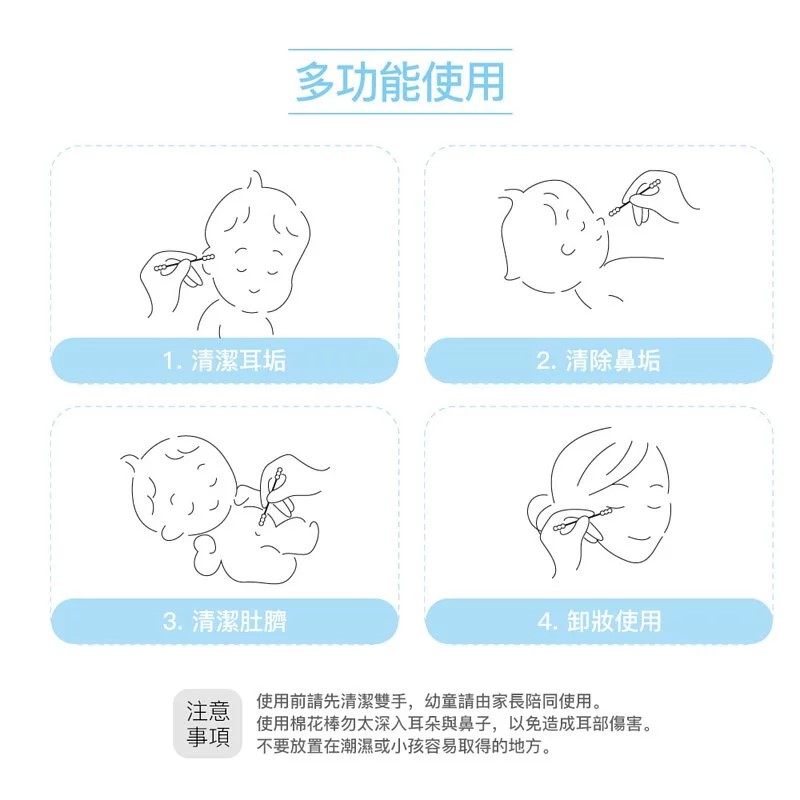 多功能使用

1. 清潔耳垢

2. 清除鼻垢

3. 清潔肚臍

4. 卸妝使用

注意事項

使用前請先清潔雙手，幼童請由家長陪同使用。
使用棉花棒勿太深入耳朵與鼻子，以免造成耳部傷害。
不要放置在潮濕或小孩容易取得的地方。